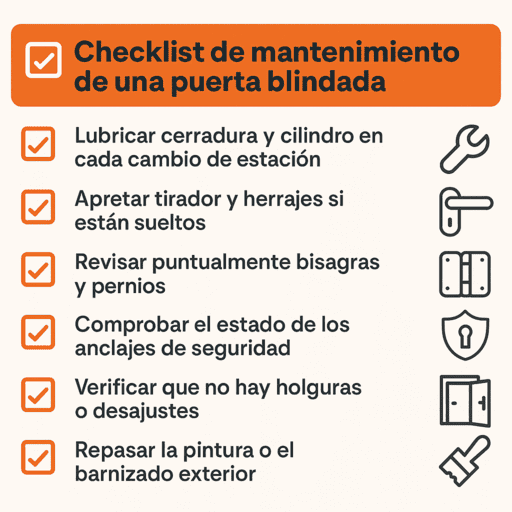 Checklist de mantenimiento de una puerta blindada

Lubricar cerradura y cilindro en cada cambio de estación

Apretar tirador y herrajes si están sueltos

Revisar puntualmente bisagras y pernios

Comprobar el estado de los anclajes de seguridad

Verificar que no hay holguras o desajustes

Repasar la pintura o el barnizado exterior